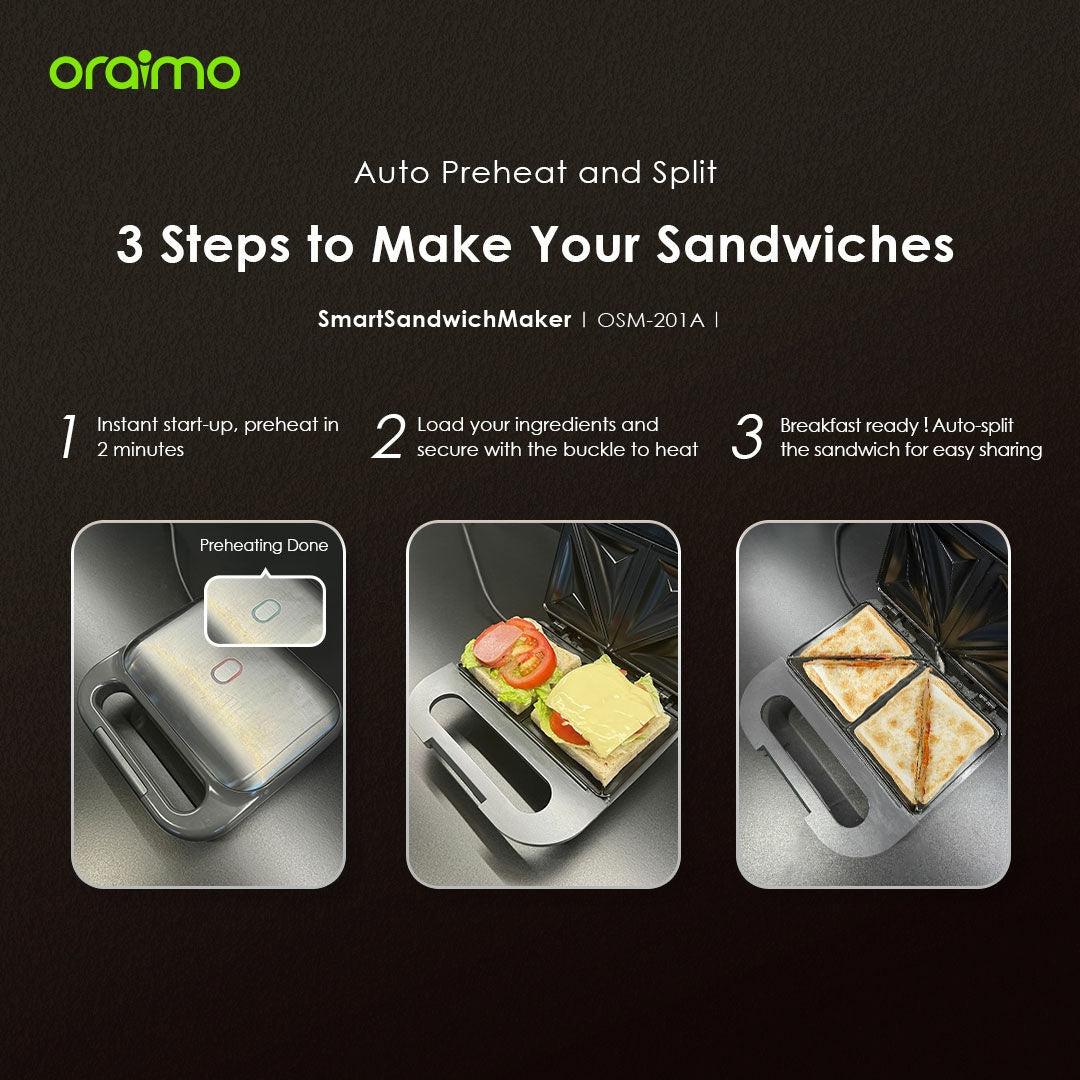 oraimo

Auto Preheat and Split

3 Steps to Make Your Sandwiches

SmartSandwichMaker | OSM-201A |

1 Instant start-up, preheat in 2 minutes

2 Load your ingredients and secure with the buckle to heat

3 Breakfast ready ! Auto-split the sandwich for easy sharing

Preheating Done